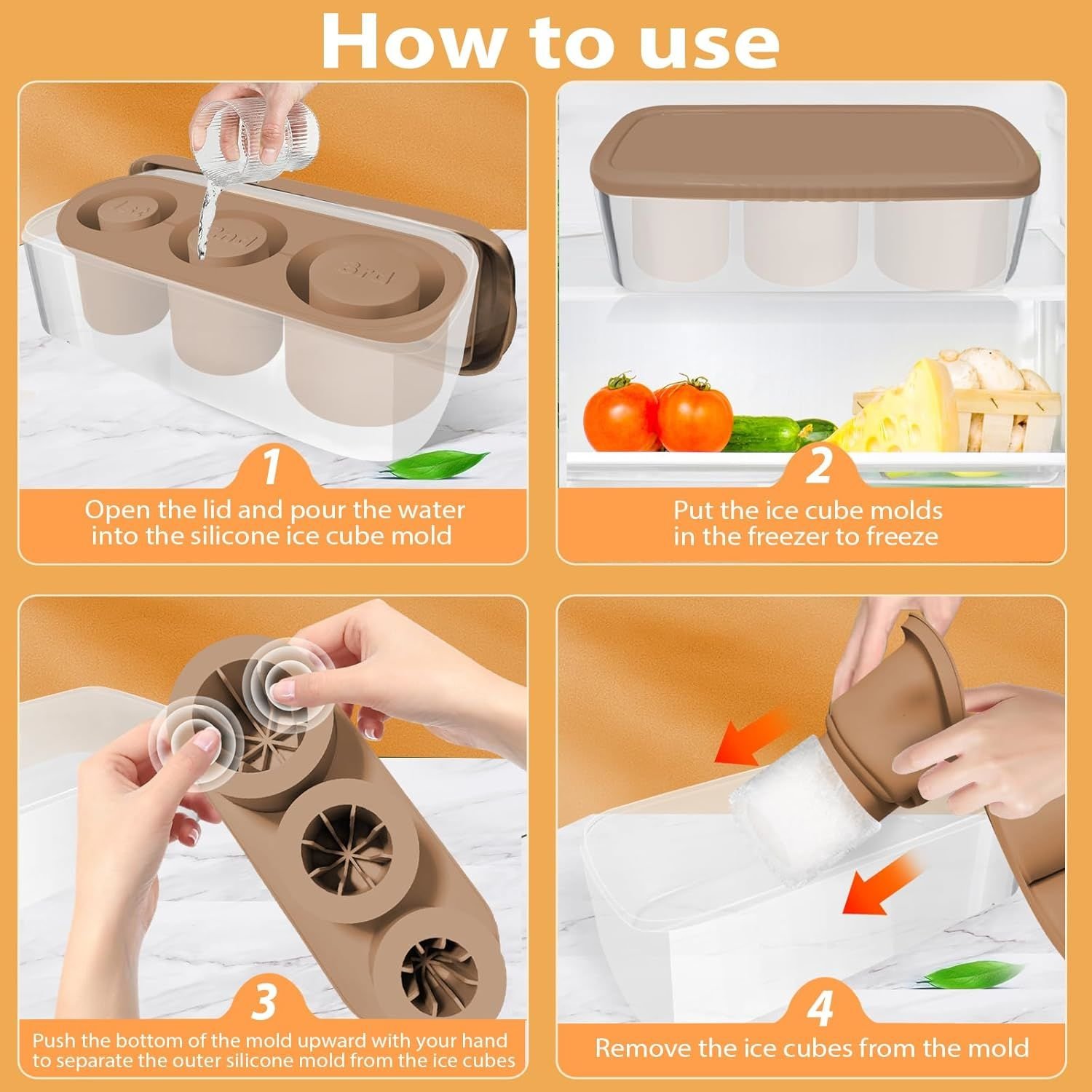 How to use

1st

2nd

3rd

1

Open the lid and pour the water into the silicone ice cube mold

2

Put the ice cube molds in the freezer to freeze

3

Push the bottom of the mold upward with your hand to separate the outer silicone mold from the ice cubes

4

Remove the ice cubes from the mold